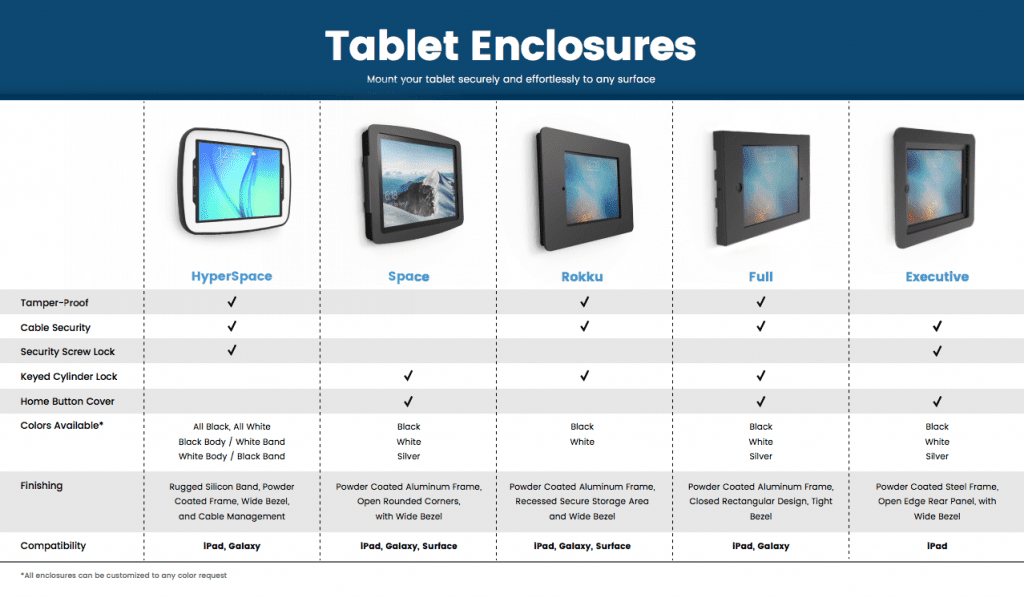 Tablet Enclosures

Mount your tablet securely and effortlessly to any surface

| | HyperSpace | Space | Rokku | Full | Executive |
|---|---|---|---|---|---|
| Tamper-Proof | ✓ | | ✓ | ✓ | |
| Cable Security | ✓ | | ✓ | ✓ | ✓ |
| Security Screw Lock | ✓ | | | | ✓ |
| Keyed Cylinder Lock | | ✓ | ✓ | ✓ | |
| Home Button Cover | | ✓ | | ✓ | ✓ |
| Colors Available* | All Black, All White Black Body / White Band White Body / Black Band | Black White Silver | Black White | Black White Silver | Black White Silver |
| Finishing | Rugged Silicon Band, Powder Coated Frame, Wide Bezel, and Cable Management | Powder Coated Aluminum Frame, Open Rounded Corners, with Wide Bezel | Powder Coated Aluminum Frame, Recessed Secure Storage Area and Wide Bezel | Powder Coated Aluminum Frame, Closed Rectangular Design, Tight Bezel | Powder Coated Steel Frame, Open Edge Rear Panel, with Wide Bezel |
| Compatibility | iPad, Galaxy | iPad, Galaxy, Surface | iPad, Galaxy, Surface | iPad, Galaxy | iPad |

*All enclosures can be customized to any color request